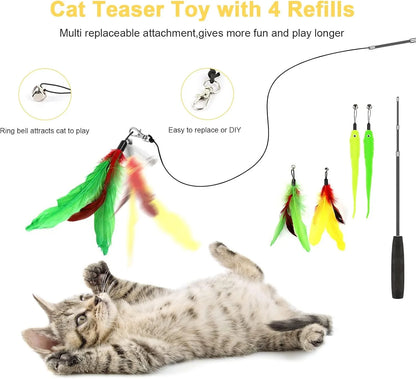 Cat Teaser Toy with 4 Refills

Multi replaceable attachment,gives more fun and play longer

Ring bell attracts cat to play

Easy to replace or DIY