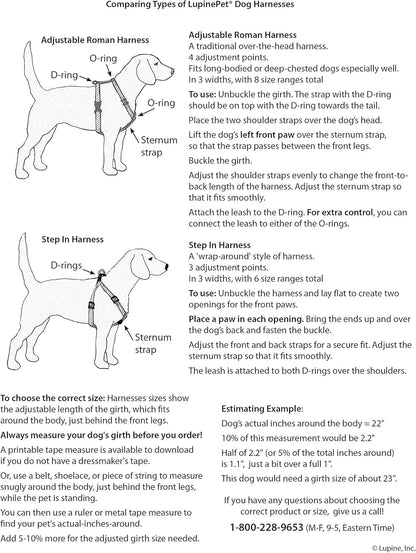 Comparing Types of LupinePet® Dog Harnesses

Adjustable Roman Harness

O-ring

D-ring

O-ring

Sternum strap

Adjustable Roman Harness
A traditional over-the-head harness.
4 adjustment points.
Fits long-bodied or deep-chested dogs especially well.
In 3 widths, with 8 size ranges total

To use: Unbuckle the girth. The strap with the D-ring should be on top with the D-ring towards the tail.

Place the two shoulder straps over the dog's head.

Lift the dog's left front paw over the sternum strap, so that the strap passes between the front legs.

Buckle the girth.

Adjust the shoulder straps evenly to change the front-to-back length of the harness. Adjust the sternum strap so that it fits smoothly.

Attach the leash to the D-ring. For extra control, you can connect the leash to either of the O-rings.

Step In Harness

D-rings

Sternum strap

Step In Harness
A 'wrap-around' style of harness.
3 adjustment points.
In 3 widths, with 6 size ranges total

To use: Unbuckle the harness and lay flat to create two openings for the front paws.

Place a paw in each opening. Bring the ends up and over the dog's back and fasten the buckle.

Adjust the front and back straps for a secure fit. Adjust the sternum strap so that it fits smoothly.

The leash is attached to both D-rings over the shoulders.

To choose the correct size: Harnesses sizes show the adjustable length of the girth, which fits around the body, just behind the front legs.

Always measure your dog's girth before you order!

A printable tape measure is available to download if you do not have a dressmaker's tape.

Or, use a belt, shoelace, or piece of string to measure snugly around the body, just behind the front legs, while the pet is standing.

You can then use a ruler or metal tape measure to find your pet's actual-inches-around.

Add 5-10% more for the adjusted girth size needed.

Estimating Example:

Dog's actual inches around the body = 22"

10% of this measurement would be 2.2"

Half of 2.2" (or 5% of the total inches around) is 1.1", just a bit over a full 1".

This dog would need a girth size of about 23".

If you have any questions about choosing the correct product or size, give us a call!

1-800-228-9653 (M-F, 9-5, Eastern Time)

© Lupine, Inc.