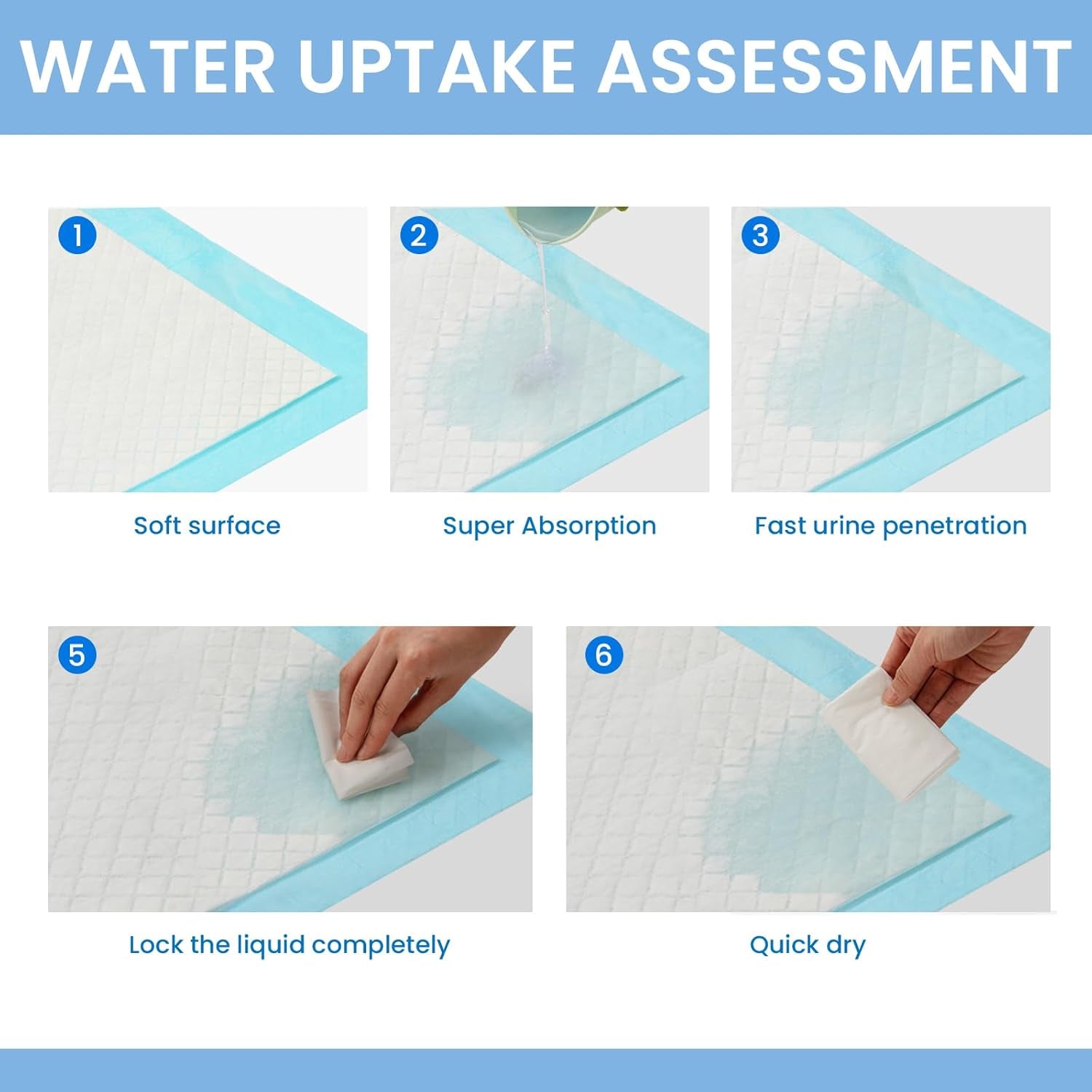 WATER UPTAKE ASSESSMENT

1

Soft surface

2

Super Absorption

3

Fast urine penetration

5

Lock the liquid completely

6

Quick dry