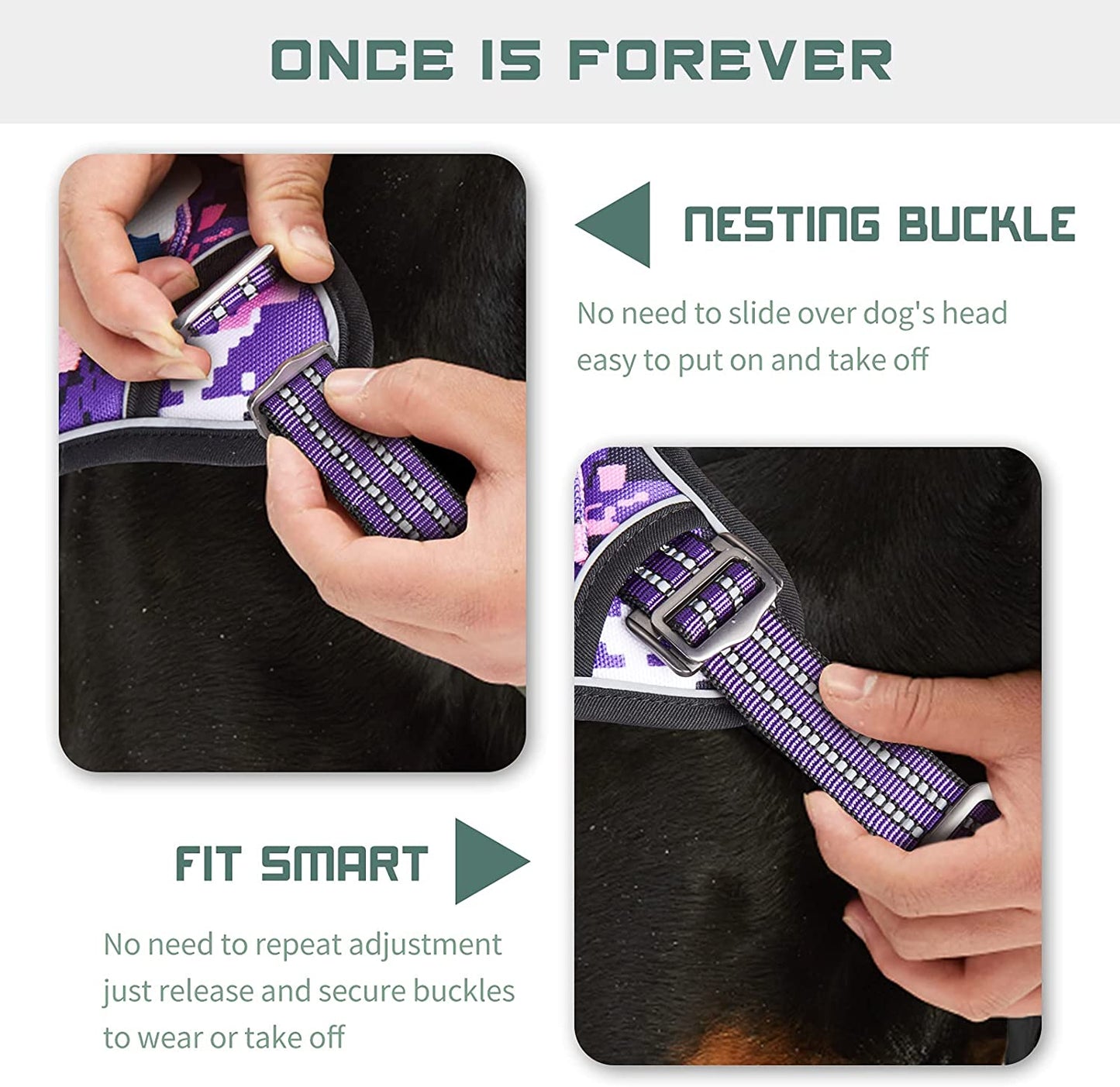 ONCE IS FOREVER

NESTING BUCKLE

No need to slide over dog's head easy to put on and take off

FIT SMART

No need to repeat adjustment just release and secure buckles to wear or take off