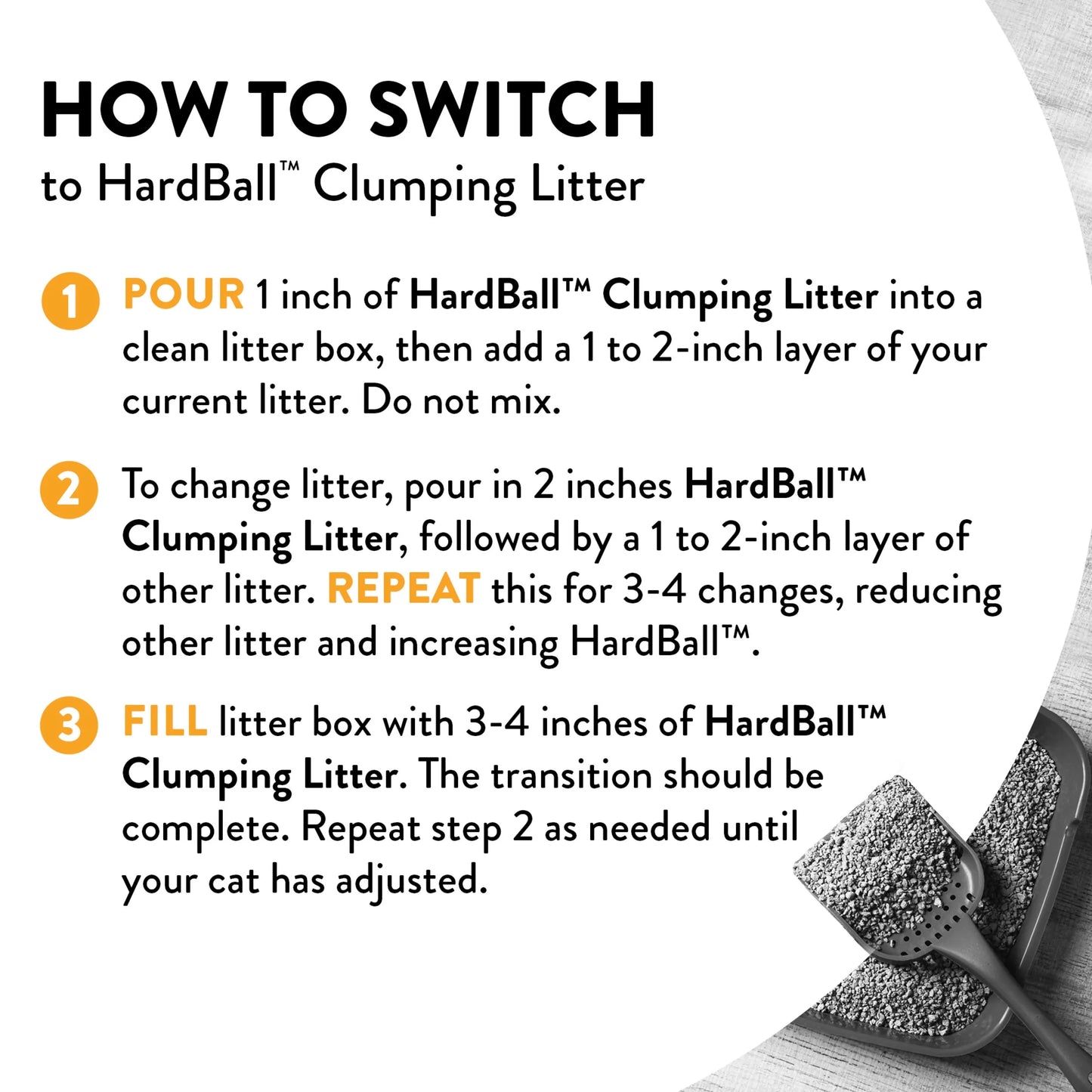 HOW TO SWITCH
to HardBall™ Clumping Litter

1 POUR 1 inch of HardBall™ Clumping Litter into a clean litter box, then add a 1 to 2-inch layer of your current litter. Do not mix.

2 To change litter, pour in 2 inches HardBall™ Clumping Litter, followed by a 1 to 2-inch layer of other litter. REPEAT this for 3-4 changes, reducing other litter and increasing HardBall™.

3 FILL litter box with 3-4 inches of HardBall™ Clumping Litter. The transition should be complete. Repeat step 2 as needed until your cat has adjusted.