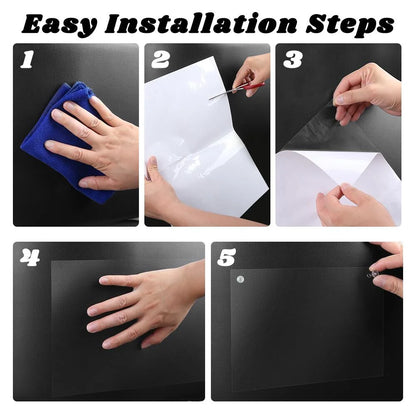 Easy Installation Steps

1

2

3

4

5