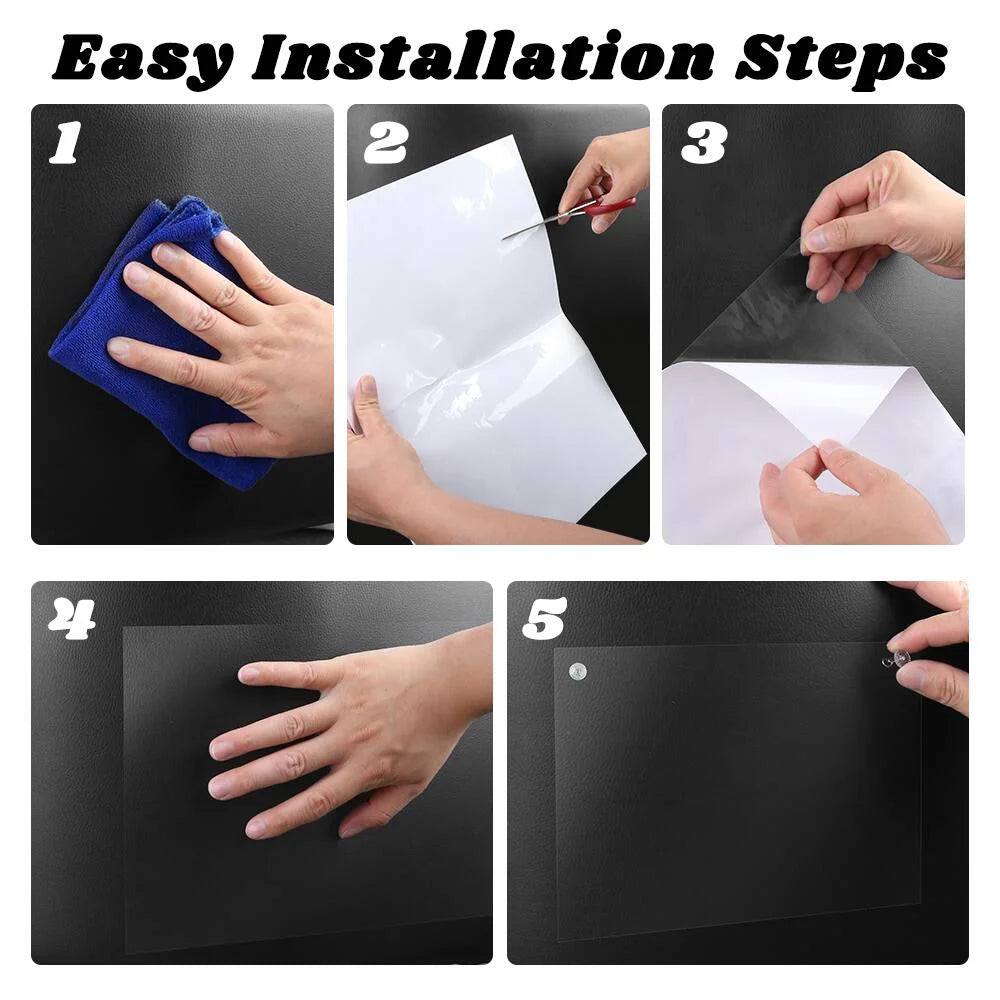 Easy Installation Steps

1

2

3

4

5