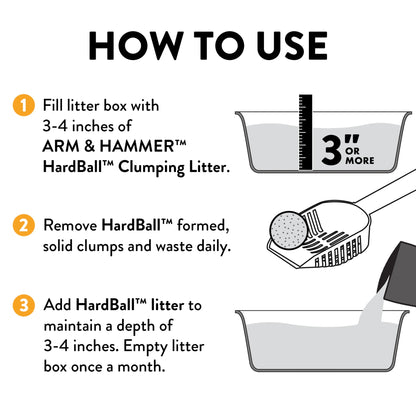 HOW TO USE

1 Fill litter box with 3-4 inches of ARM & HAMMER™ HardBall™ Clumping Litter.

3" OR MORE

2 Remove HardBall™ formed, solid clumps and waste daily.

3 Add HardBall™ litter to maintain a depth of 3-4 inches. Empty litter box once a month.