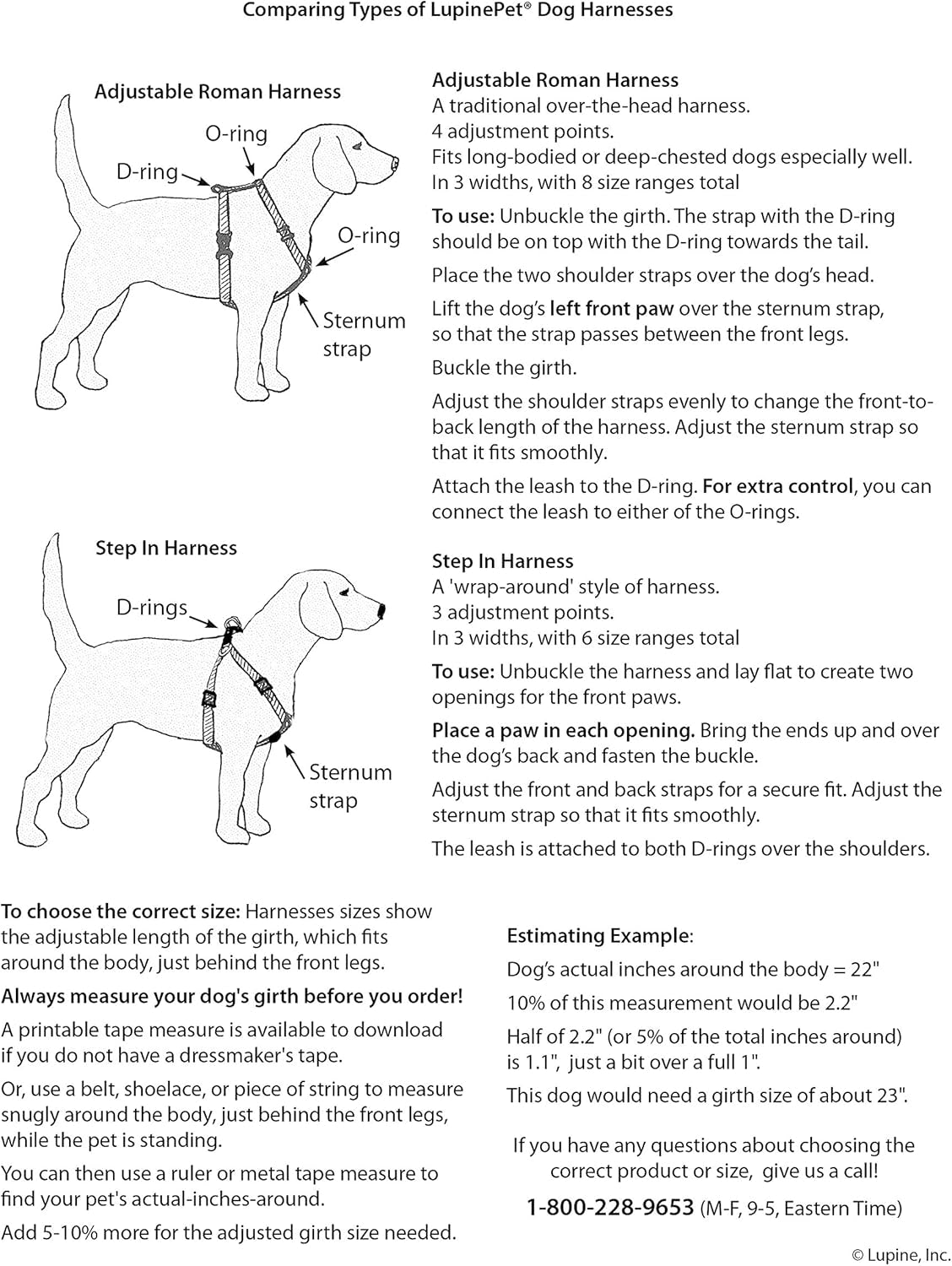 Comparing Types of LupinePet® Dog Harnesses

Adjustable Roman Harness

O-ring

D-ring

O-ring

Sternum strap

Adjustable Roman Harness
A traditional over-the-head harness.
4 adjustment points.
Fits long-bodied or deep-chested dogs especially well.
In 3 widths, with 8 size ranges total

To use: Unbuckle the girth. The strap with the D-ring should be on top with the D-ring towards the tail.

Place the two shoulder straps over the dog's head.

Lift the dog's left front paw over the sternum strap, so that the strap passes between the front legs.

Buckle the girth.

Adjust the shoulder straps evenly to change the front-to-back length of the harness. Adjust the sternum strap so that it fits smoothly.

Attach the leash to the D-ring. For extra control, you can connect the leash to either of the O-rings.

Step In Harness

D-rings

Sternum strap

Step In Harness
A 'wrap-around' style of harness.
3 adjustment points.
In 3 widths, with 6 size ranges total

To use: Unbuckle the harness and lay flat to create two openings for the front paws.

Place a paw in each opening. Bring the ends up and over the dog's back and fasten the buckle.

Adjust the front and back straps for a secure fit. Adjust the sternum strap so that it fits smoothly.

The leash is attached to both D-rings over the shoulders.

To choose the correct size: Harnesses sizes show the adjustable length of the girth, which fits around the body, just behind the front legs.

Always measure your dog's girth before you order!

A printable tape measure is available to download if you do not have a dressmaker's tape.

Or, use a belt, shoelace, or piece of string to measure snugly around the body, just behind the front legs, while the pet is standing.

You can then use a ruler or metal tape measure to find your pet's actual-inches-around.

Add 5-10% more for the adjusted girth size needed.

Estimating Example:

Dog's actual inches around the body = 22"

10% of this measurement would be 2.2"

Half of 2.2" (or 5% of the total inches around) is 1.1", just a bit over a full 1".

This dog would need a girth size of about 23".

If you have any questions about choosing the correct product or size, give us a call!

1-800-228-9653 (M-F, 9-5, Eastern Time)

© Lupine, Inc.